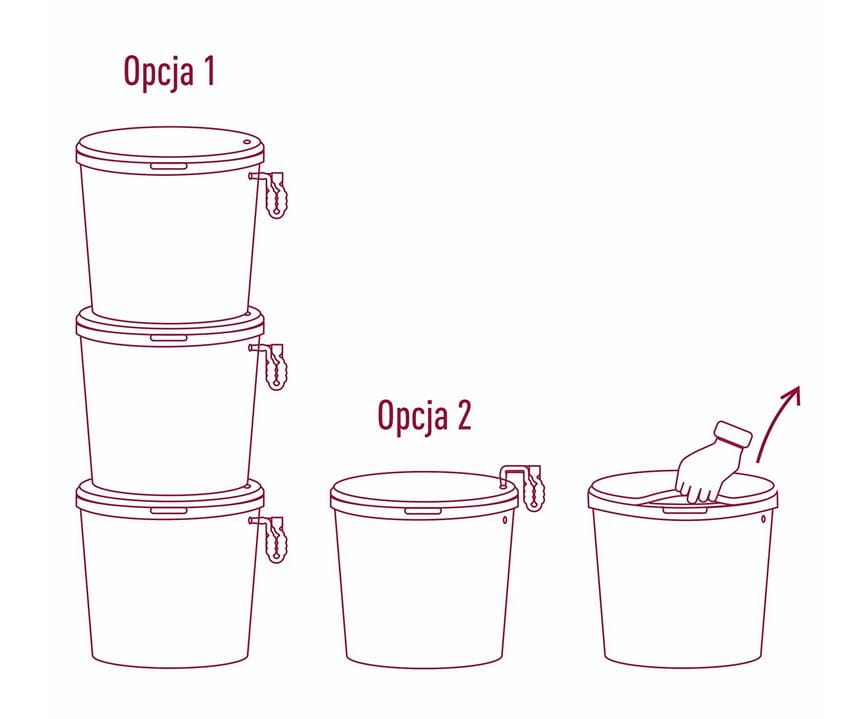 Opcja 1

Opcja 2